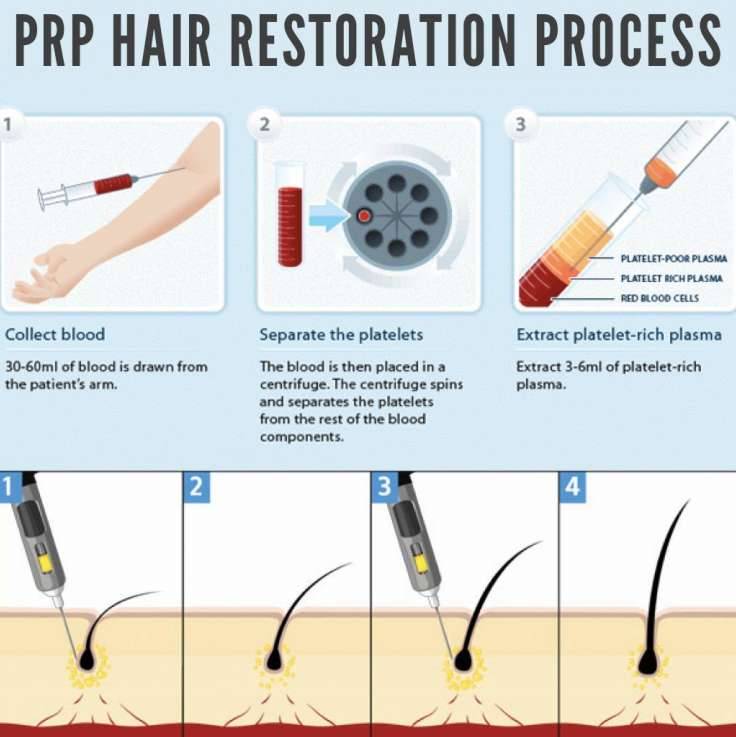 PRP HAIR RESTORATION PROCESS

1

Collect blood

30-60ml of blood is drawn from the patient's arm.

2

Separate the platelets

The blood is then placed in a centrifuge. The centrifuge spins and separates the platelets from the rest of the blood components.

3

PLATELET-POOR PLASMA
PLATELET RICH PLASMA
RED BLOOD CELLS

Extract platelet-rich plasma

Extract 3-6ml of platelet-rich plasma.

1

2

3

4